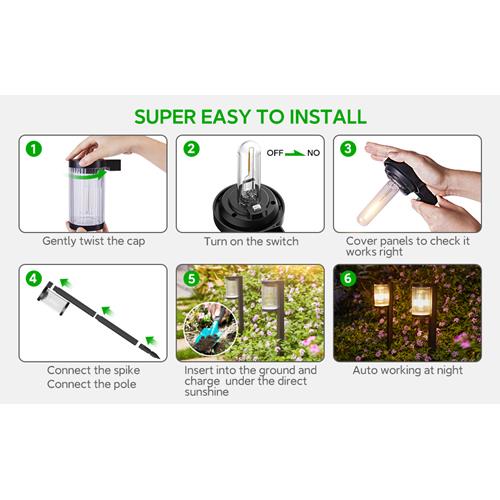 SUPER EASY TO INSTALL

1
Gently twist the cap

2
OFF NO
Turn on the switch

3
Cover panels to check it works right

4
Connect the spike
Connect the pole

5
Insert into the ground and charge under the direct sunshine

6
Auto working at night